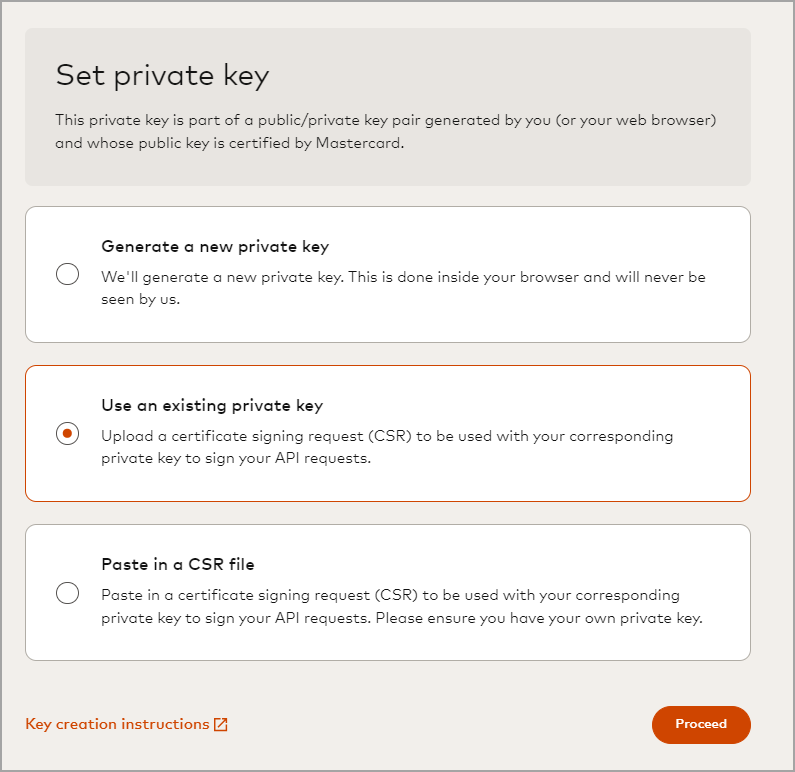 Set private key

This private key is part of a public/private key pair generated by you (or your web browser) and whose public key is certified by Mastercard.

Generate a new private key

We'll generate a new private key. This is done inside your browser and will never be seen by us.

Use an existing private key

Upload a certificate signing request (CSR) to be used with your corresponding private key to sign your API requests.

Paste in a CSR file

Paste in a certificate signing request (CSR) to be used with your corresponding private key to sign your API requests. Please ensure you have your own private key.

Key creation instructions

Proceed