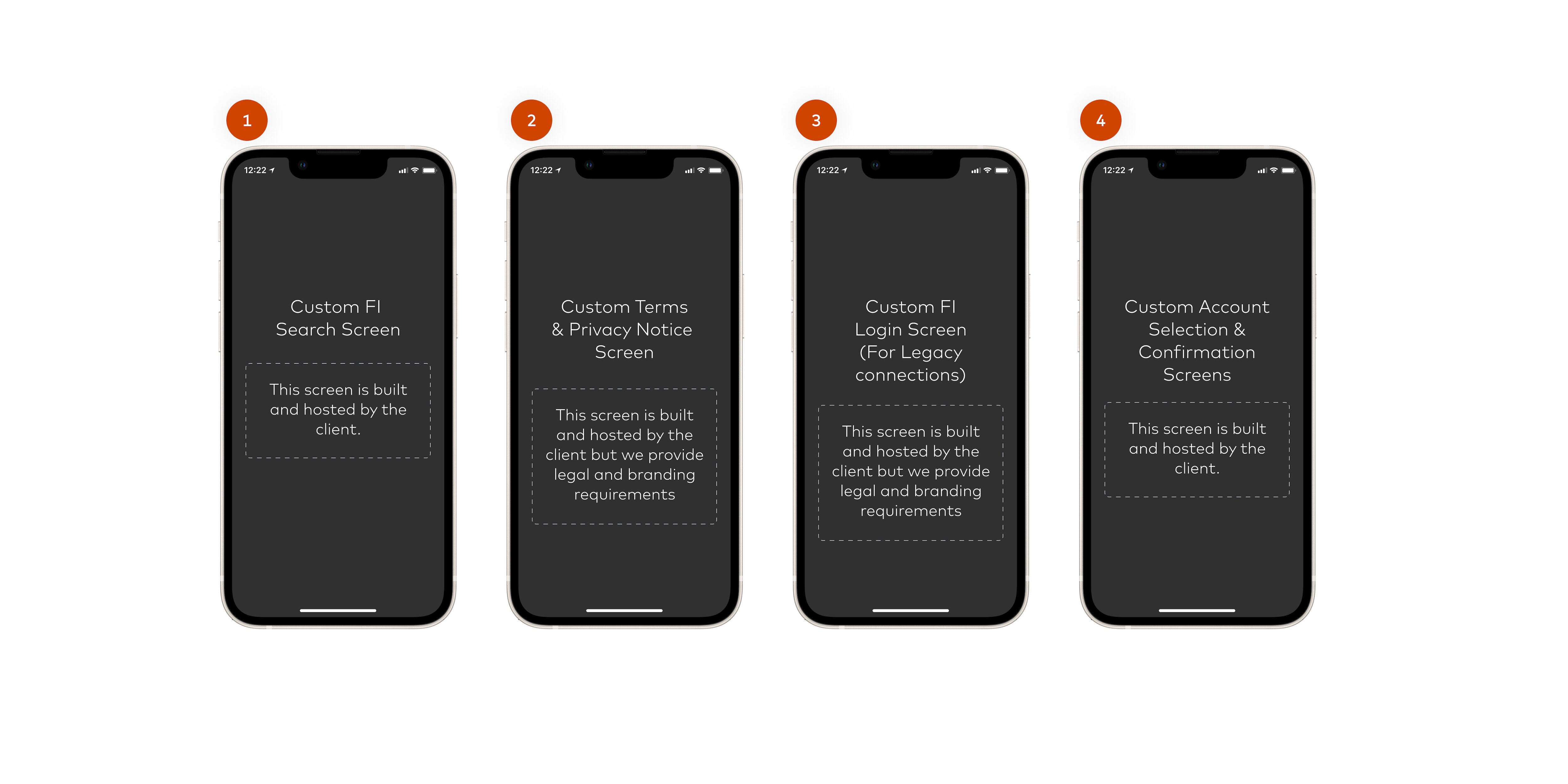 1

12:22

Custom FI Search Screen

This screen is built and hosted by the client.

2

12:22

Custom Terms & Privacy Notice Screen

This screen is built and hosted by the client but we provide legal and branding requirements

3

12:22

Custom FI Login Screen (For Legacy connections)

This screen is built and hosted by the client but we provide legal and branding requirements

4

12:22

Custom Account Selection & Confirmation Screens

This screen is built and hosted by the client.